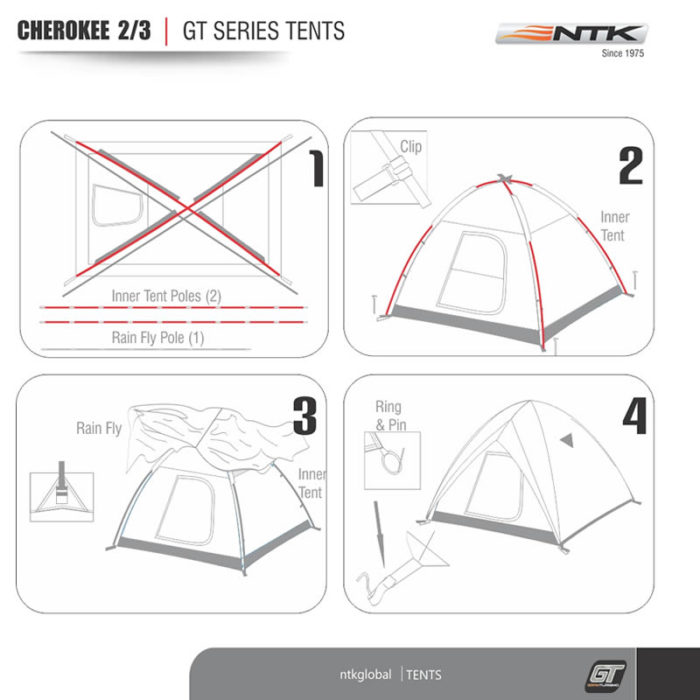 CHEROKEE 2/3 | GT SERIES TENTS

NTK
Since 1975

1

Inner Tent Poles (2)

Rain Fly Pole (1)

2

Clip

Inner Tent

3

Rain Fly

Inner Tent

4

Ring & Pin

ntkglobal | TENTS

GT